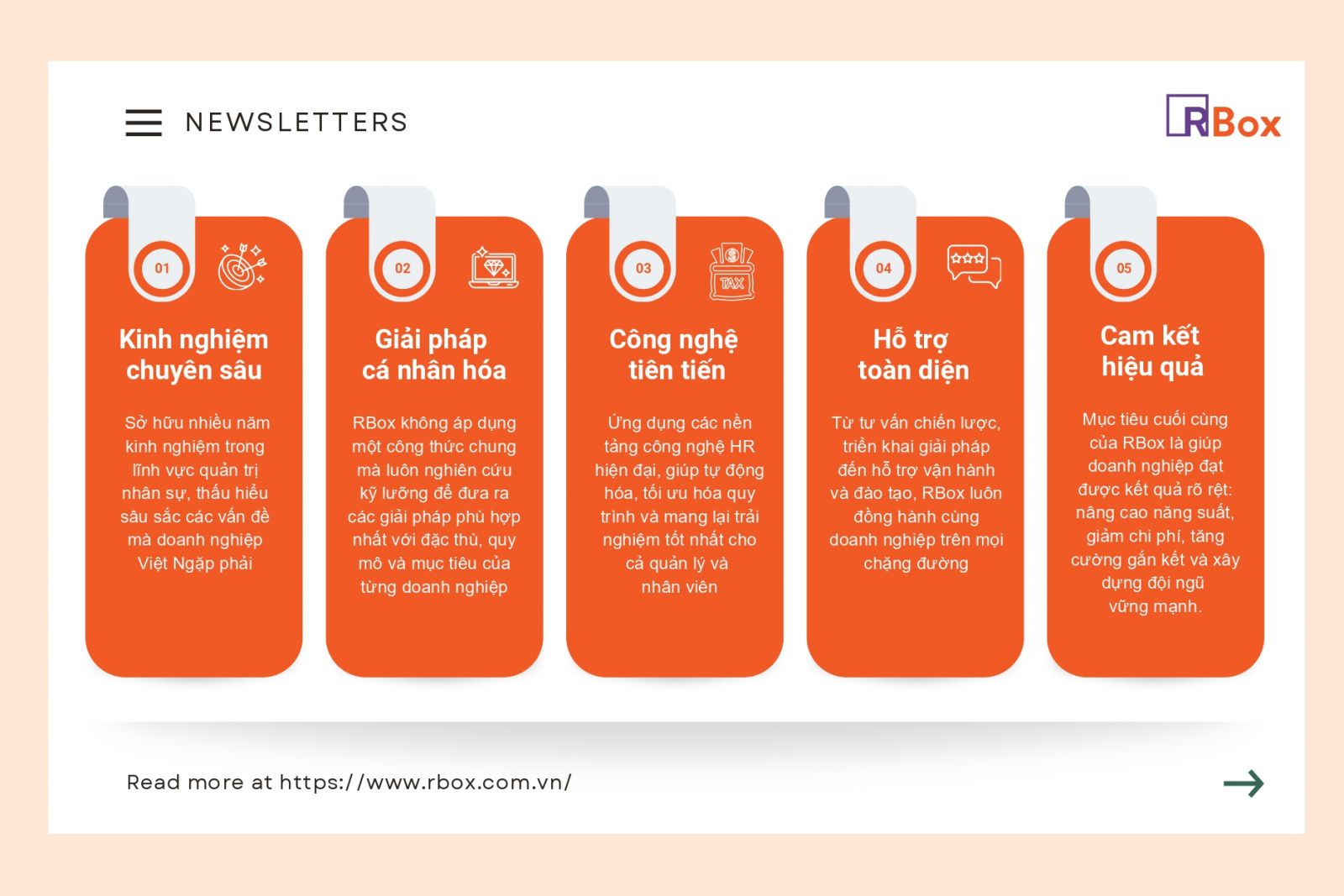 NEWSLETTERS

RBox

01

Kinh nghiệm chuyên sâu

Sở hữu nhiều năm kinh nghiệm trong lĩnh vực quản trị nhân sự, thấu hiểu sâu sắc các vấn đề mà doanh nghiệp Việt Ngặp phải

02

Giải pháp cá nhân hóa

RBox không áp dụng một công thức chung mà luôn nghiên cứu kỹ lưỡng để đưa ra các giải pháp phù hợp nhất với đặc thù, quy mô và mục tiêu của từng doanh nghiệp

03

TAX

Công nghệ tiên tiến

Ứng dụng các nền tảng công nghệ HR hiện đại, giúp tự động hóa, tối ưu hóa quy trình và mang lại trải nghiệm tốt nhất cho cả quản lý và nhân viên

04

Hỗ trợ toàn diện

Từ tư vấn chiến lược, triển khai giải pháp đến hỗ trợ vận hành và đào tạo, RBox luôn đồng hành cùng doanh nghiệp trên mọi chặng đường

05

Cam kết hiệu quả

Mục tiêu cuối cùng của RBox là giúp doanh nghiệp đạt được kết quả rõ rệt: nâng cao năng suất, giảm chi phí, tăng cường gắn kết và xây dựng đội ngũ vững mạnh.

Read more at https://www.rbox.com.vn/